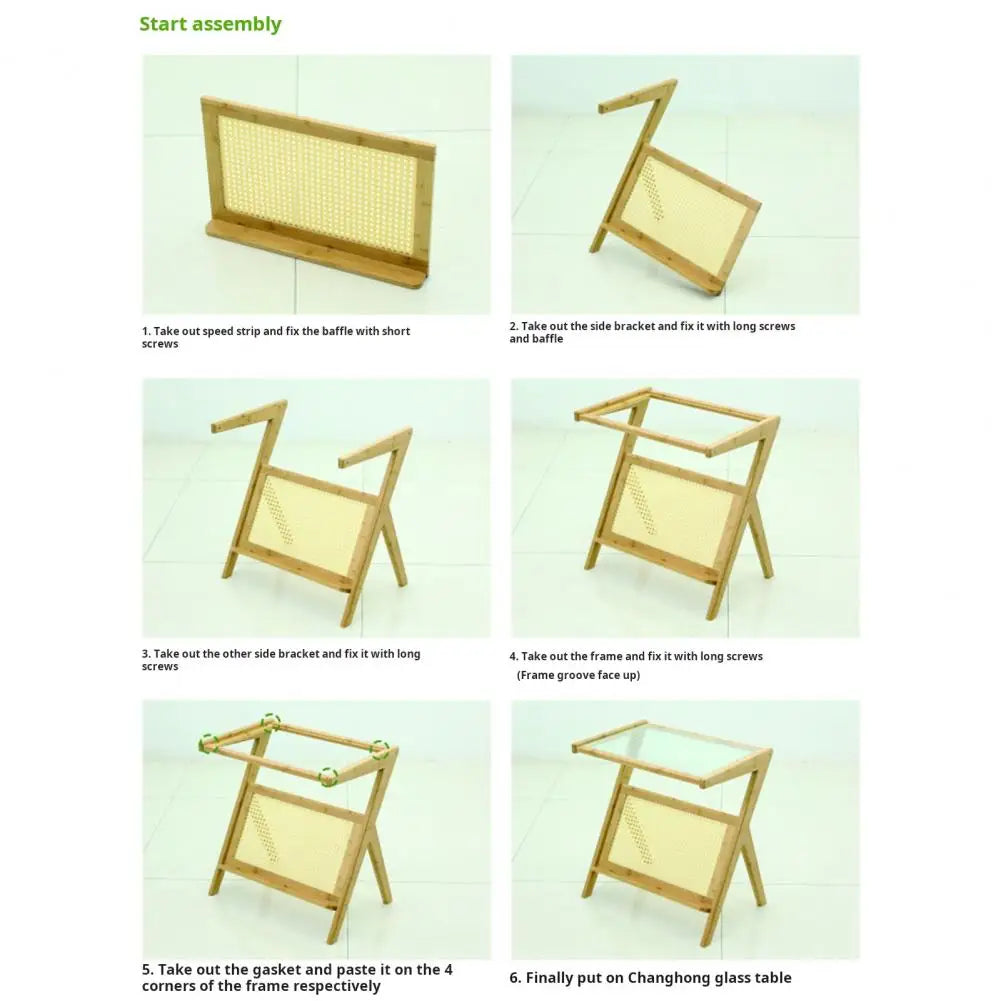 Start assembly

1. Take out speed strip and fix the baffle with short screws

2. Take out the side bracket and fix it with long screws and baffle

3. Take out the other side bracket and fix it with long screws

4. Take out the frame and fix it with long screws (Frame groove face up)

5. Take out the gasket and paste it on the 4 corners of the frame respectively

6. Finally put on Changhong glass table